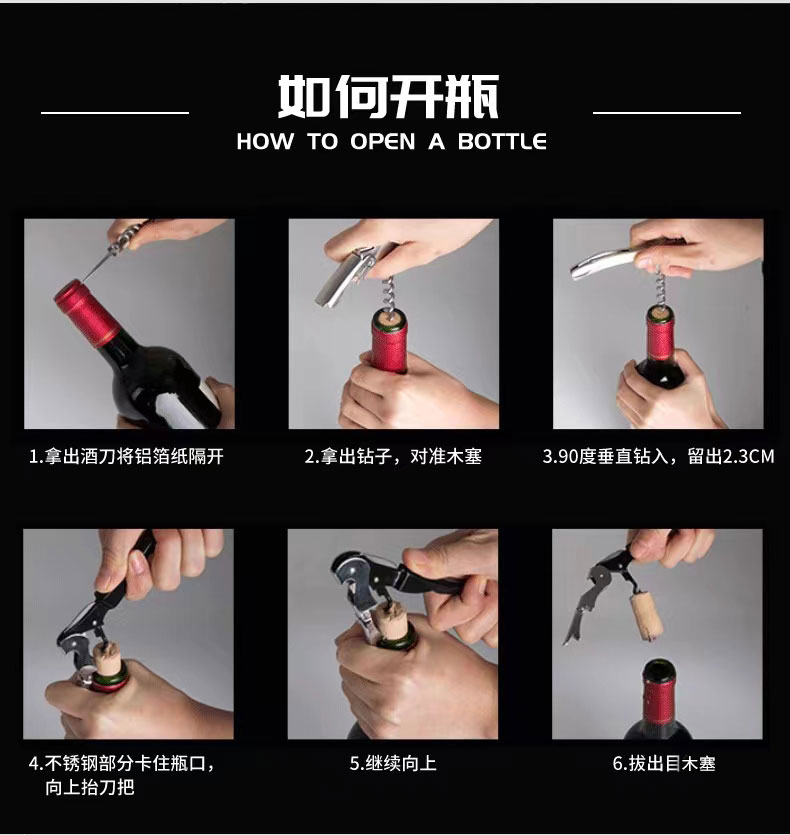 如何开瓶
HOW TO OPEN A BOTTLE

1.拿出酒刀将铝箔纸隔开

2.拿出钻子，对准木塞

3.90度垂直钻入，留出2.3CM

4.不锈钢部分卡住瓶口，向上抬刀把

5.继续向上

6.拔出目木塞